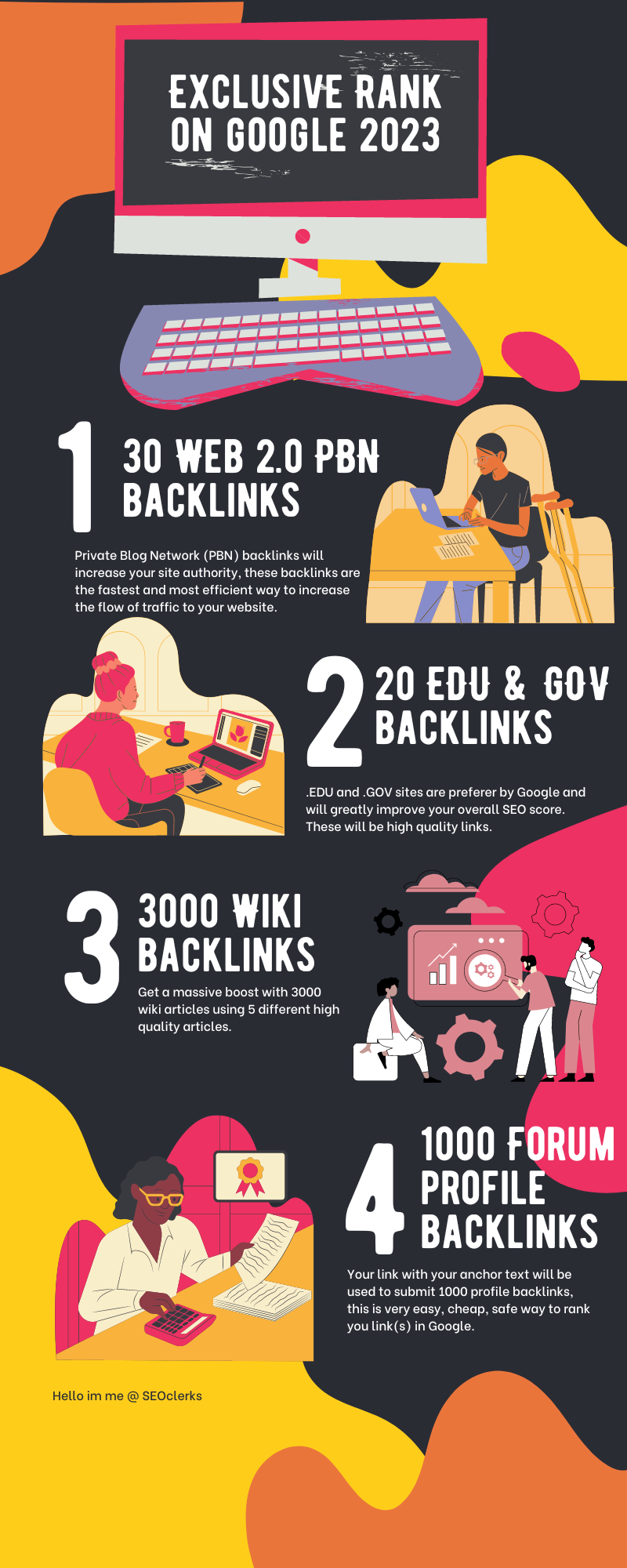 EXCLUSIVE RANK ON GOOGLE 2023

1

30 WEB 2.0 PBN BACKLINKS

Private Blog Network (PBN) backlinks will increase your site authority, these backlinks are the fastest and most efficient way to increase the flow of traffic to your website.

2

20 EDU & GOV BACKLINKS

.EDU and .GOV sites are preferer by Google and will greatly improve your overall SEO score. These will be high quality links.

3

3000 WIKI BACKLINKS

Get a massive boost with 3000 wiki articles using 5 different high quality articles.

4

1000 FORUM PROFILE BACKLINKS

Your link with your anchor text will be used to submit 1000 profile backlinks, this is very easy, cheap, safe way to rank you link(s) in Google.

Hello im me @ SEOclerks